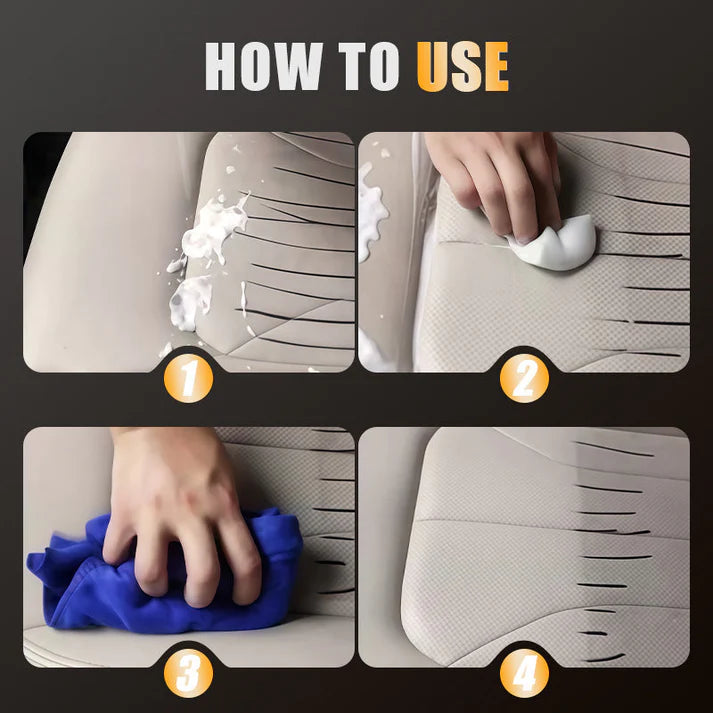 HOW TO USE

1

2

3

4